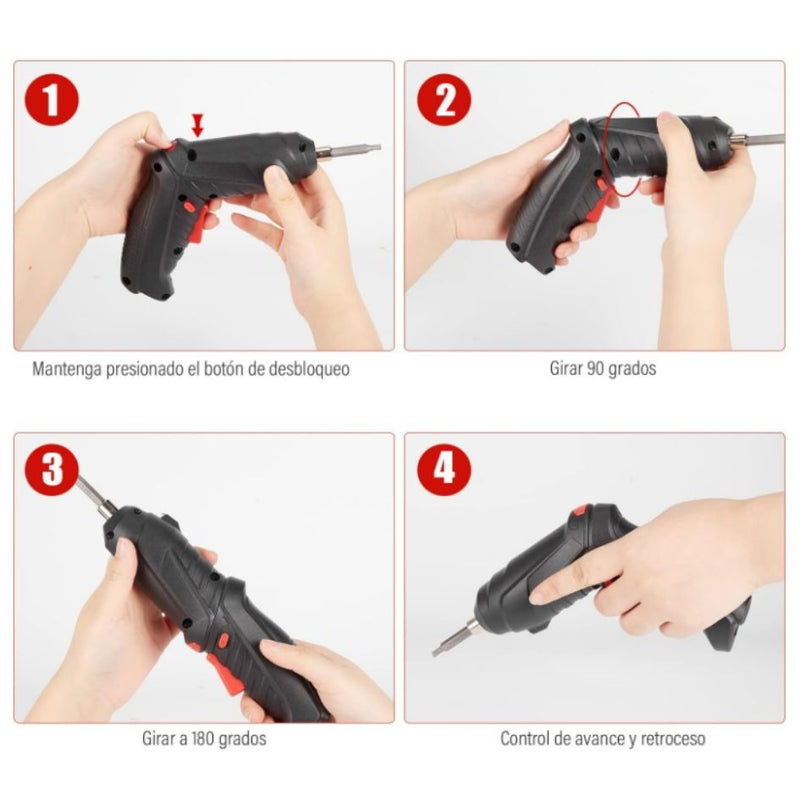 1

Mantenga presionado el botón de desbloqueo

2

Girar 90 grados

3

Girar a 180 grados

4

Control de avance y retroceso